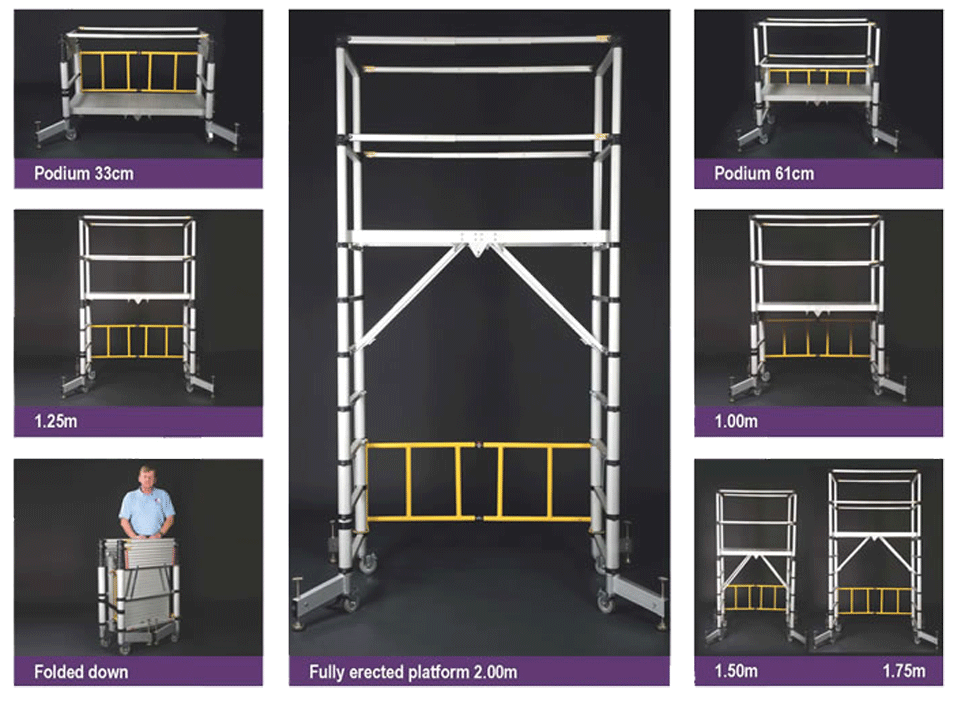 Podium 33cm

1.25m

Folded down

Fully erected platform 2.00m

Podium 61cm

1.00m

1.50m

1.75m