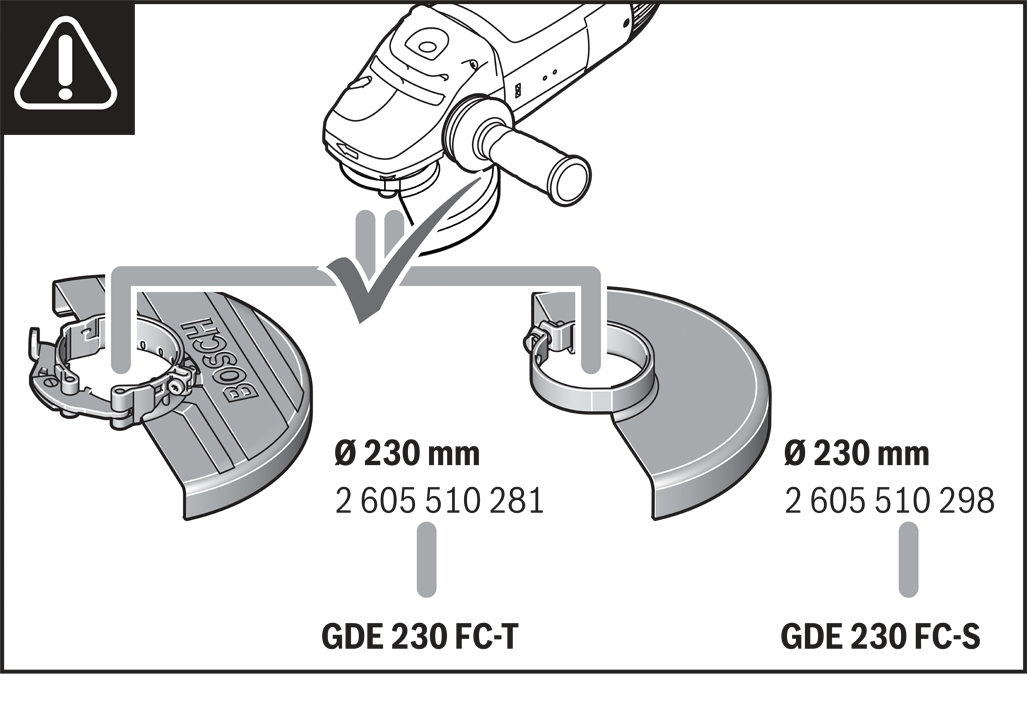 BOSCH

Ø 230 mm
2 605 510 281

GDE 230 FC-T

Ø 230 mm
2 605 510 298

GDE 230 FC-S