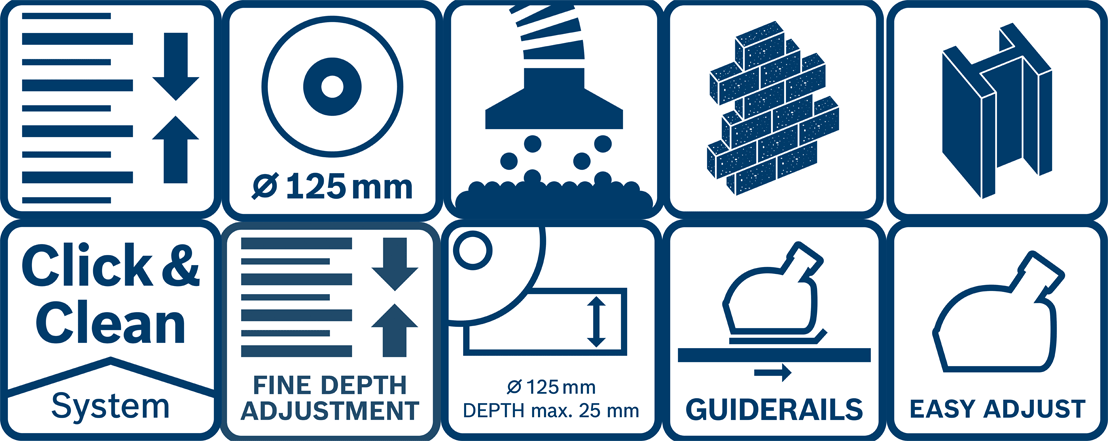 ø 125 mm

Click & Clean System

FINE DEPTH ADJUSTMENT

ø 125 mm
DEPTH max. 25 mm

GUIDERAILS

EASY ADJUST