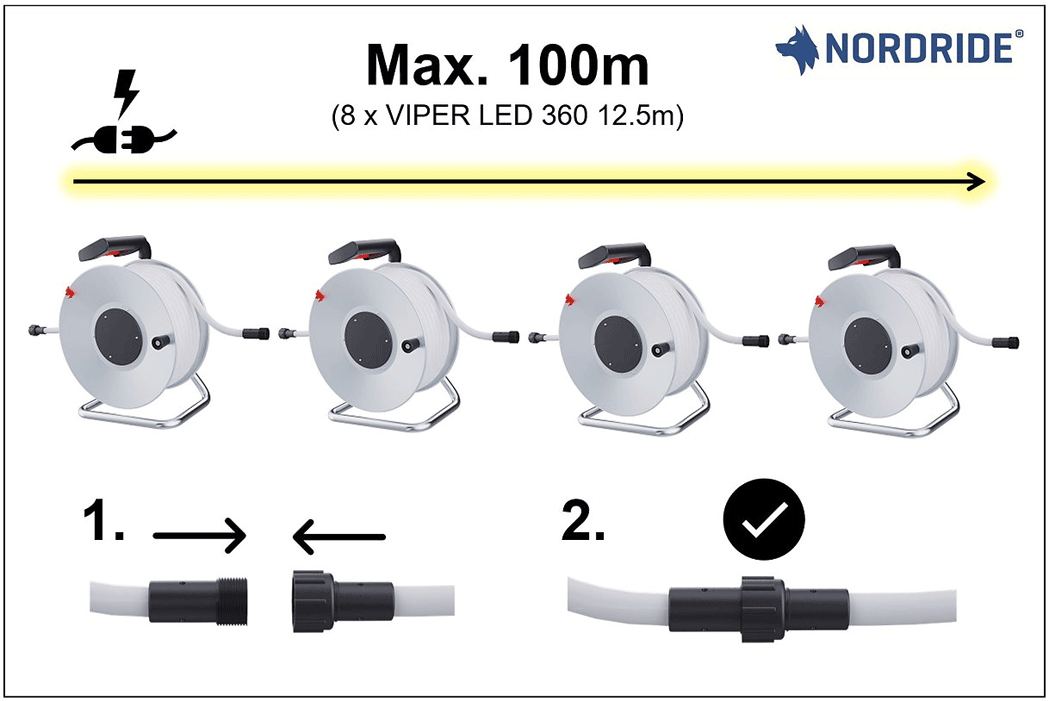 Max. 100m
(8 x VIPER LED 360 12.5m)

NORDRIDE®

1.

2.