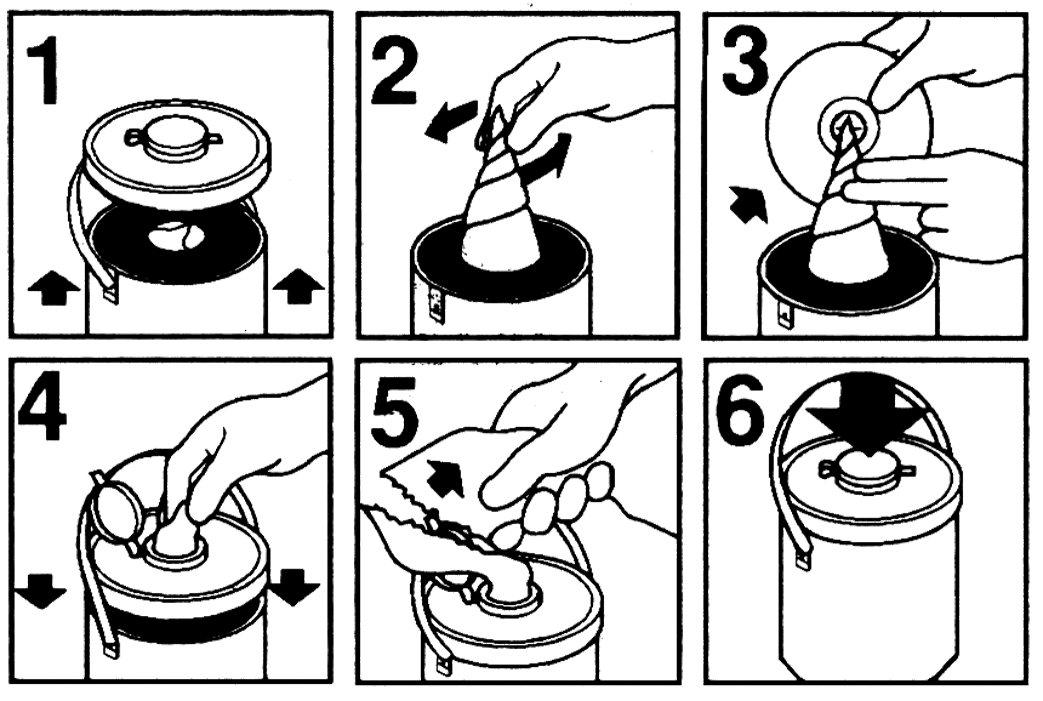 1

2

3

4

5

6